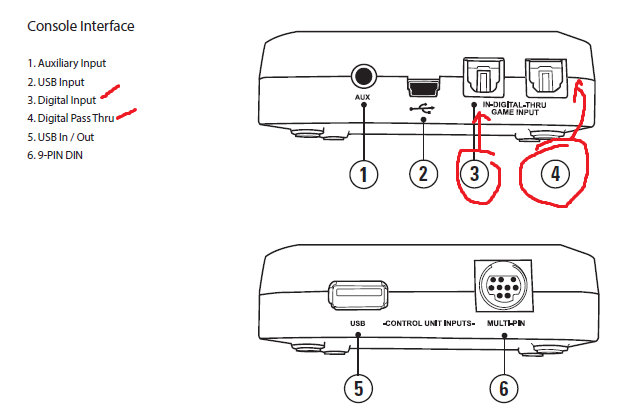 Console Interface

1. Auxiliary Input
2. USB Input
3. Digital Input
4. Digital Pass Thru
5. USB In / Out
6. 9-PIN DIN

AUX
IN-DIGITAL-THRU
GAME INPUT
1
2
3
4

USB
-CONTROL UNIT INPUTS-
MULTI-PIN
5
6