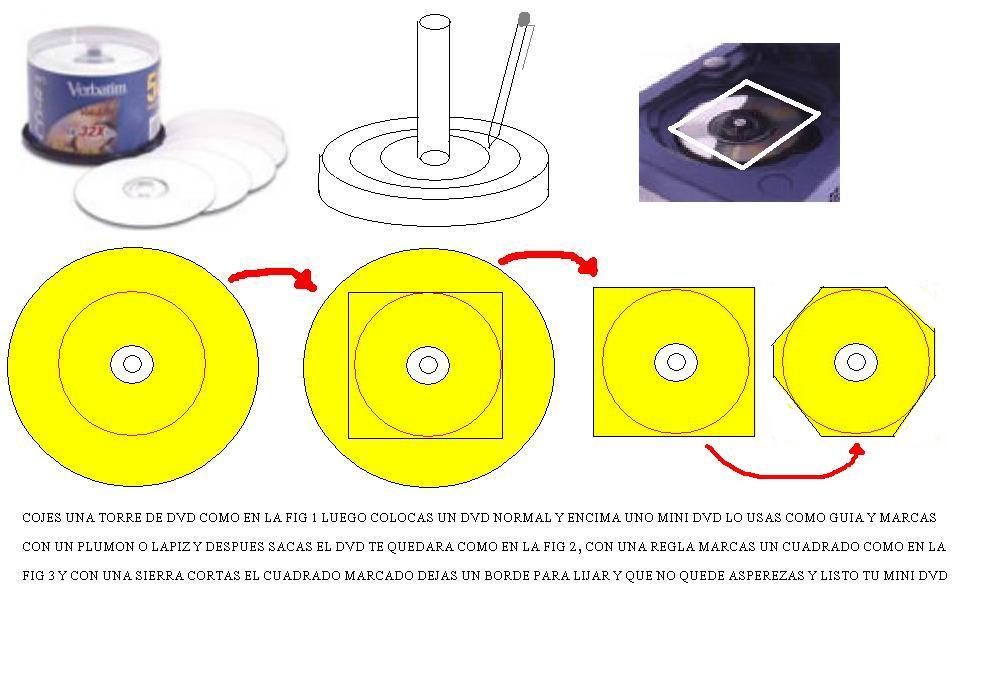 Verbatim
32X

COJES UNA TORRE DE DVD COMO EN LA FIG 1 LUEGO COLOCAS UN DVD NORMAL Y ENCIMA UNO MINI DVD LO USAS COMO GUIA Y MARCAS CON UN PLUMON O LAPIZ Y DESPUES SACAS EL DVD TE QUEDARA COMO EN LA FIG 2, CON UNA REGLA MARCAS UN CUADRADO COMO EN LA FIG 3 Y CON UNA SIERRA CORTAS EL CUADRADO MARCADO DEJAS UN BORDE PARA LIJAR Y QUE NO QUEDE ASPEREZAS Y LISTO TU MINI DVD