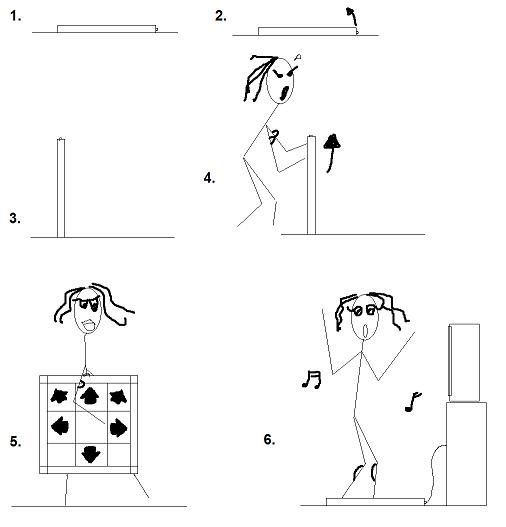 1.

2.

3.

4.

5.

6.