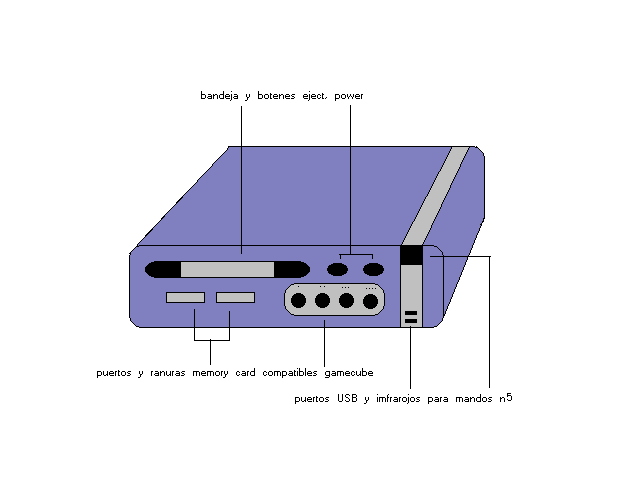 bandeja y botenes eject, power

puertos y ranuras memory card compatibles gamecube

puertos USB y imfrarojos para mandos n5